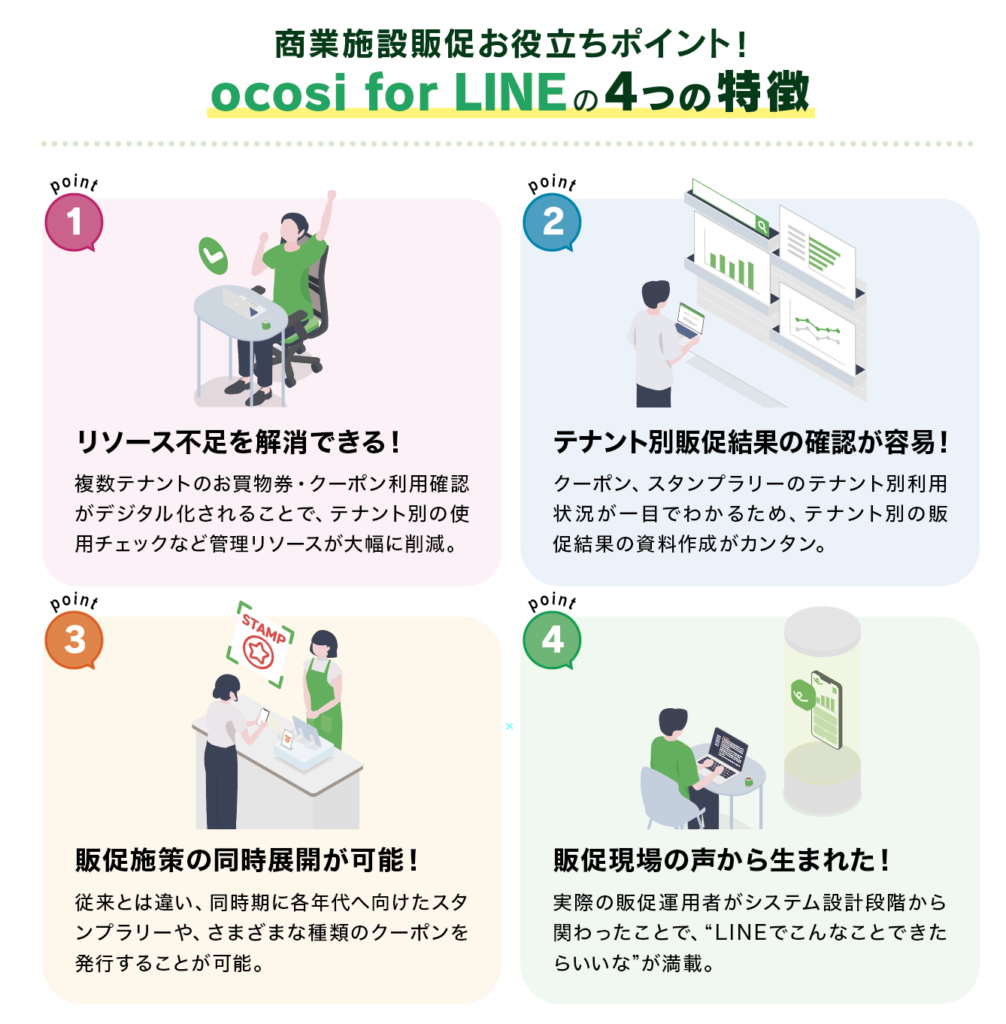 商業施設販促お役立ちポイント!
ocosi for LINEの4つの特徴

point
1

リソース不足を解消できる!

複数テナントのお買物券・クーポン利用確認がデジタル化されることで、テナント別の使用チェックなど管理リソースが大幅に削減。

point
2

テナント別販促結果の確認が容易!

クーポン、スタンプラリーのテナント別利用状況が一目でわかるため、テナント別の販促結果の資料作成がカンタン。

point
3

STAMP

販促施策の同時展開が可能!

従来とは違い、同時期に各年代へ向けたスタンプラリーや、さまざまな種類のクーポンを発行することが可能。

point
4

販促現場の声から生まれた!

実際の販促運用者がシステム設計段階から関わったことで、“LINEでこんなことできたらいいな”が満載。